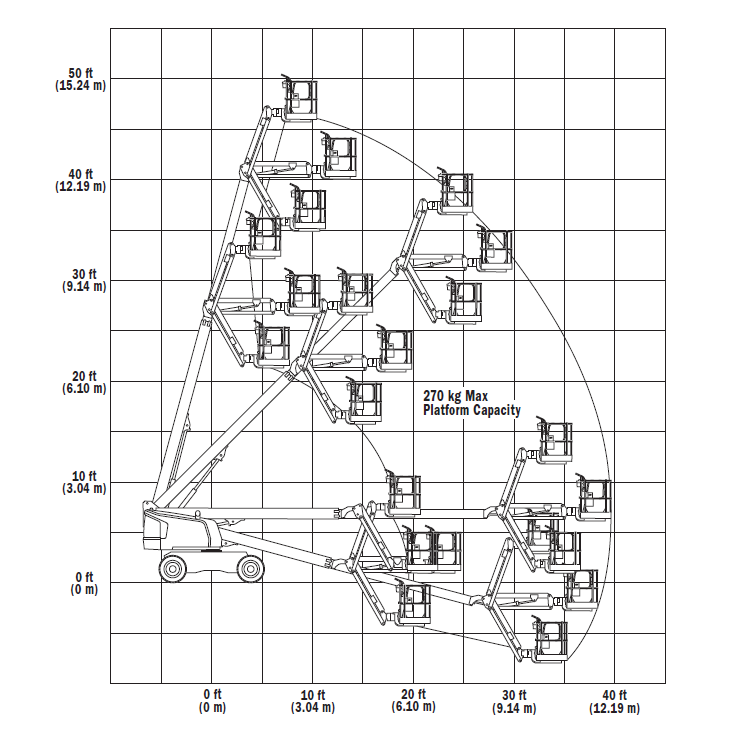 50 ft
(15.24 m)

40 ft
(12.19 m)

30 ft
(9.14 m)

20 ft
(6.10 m)

10 ft
(3.04 m)

0 ft
(0 m)

270 kg Max
Platform Capacity

0 ft
(0 m)

10 ft
(3.04 m)

20 ft
(6.10 m)

30 ft
(9.14 m)

40 ft
(12.19 m)